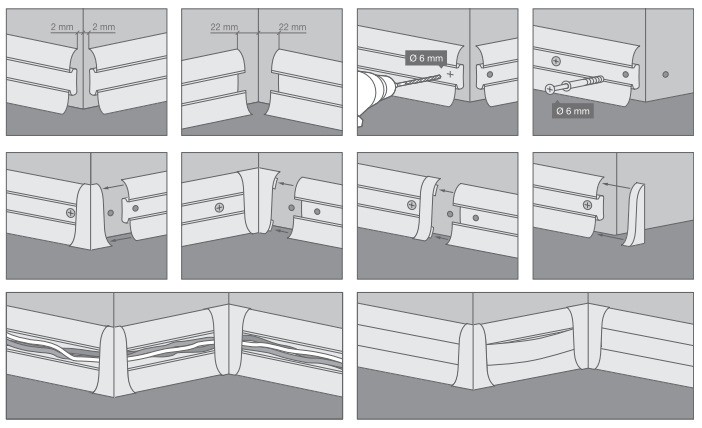 2 mm 2 mm

22 mm 22 mm

Ø 6 mm

Ø 6 mm