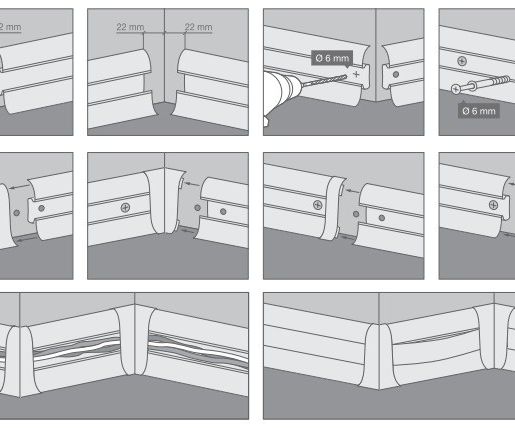 2 mm

22 mm
22 mm

Ø 6 mm

Ø 6 mm