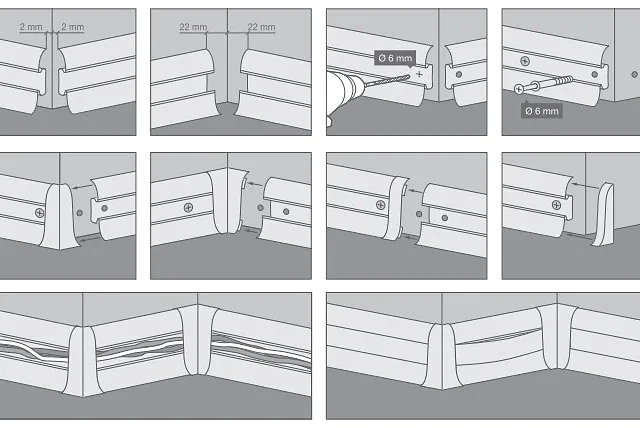 2 mm 2 mm

22 mm 22 mm

Ø 6 mm

Ø 6 mm